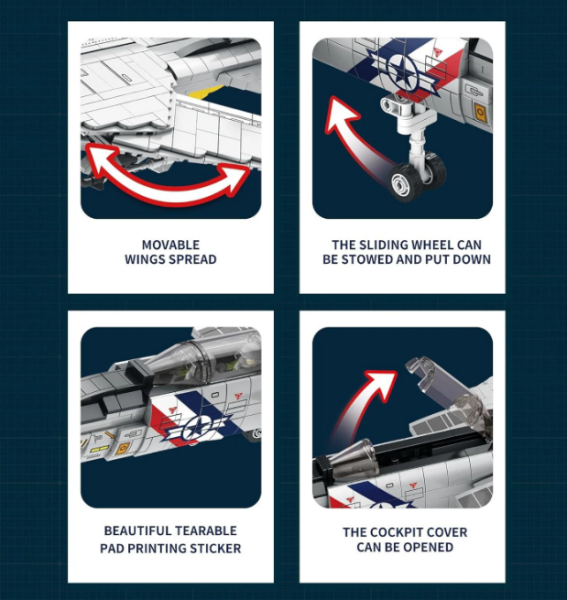 MOVABLE
WINGS SPREAD

THE SLIDING WHEEL CAN
BE STOWED AND PUT DOWN

BEAUTIFUL TEARABLE
PAD PRINTING STICKER

THE COCKPIT COVER
CAN BE OPENED